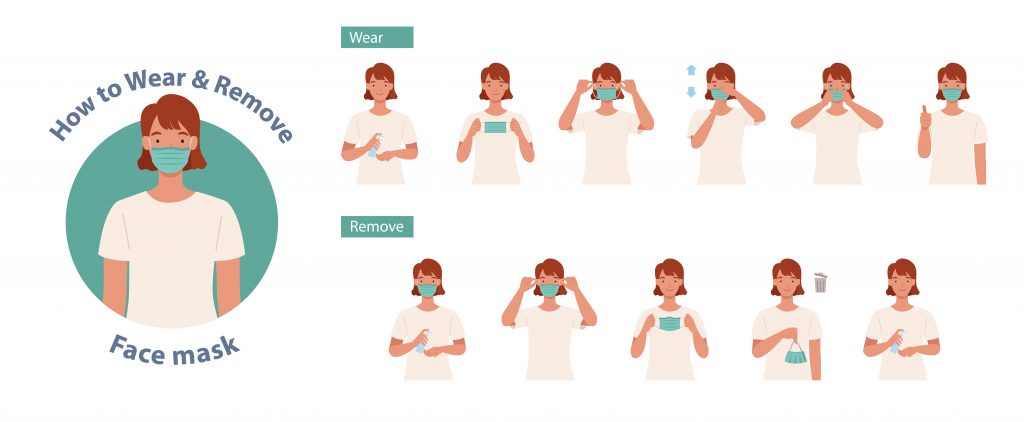 How to Wear & Remove

Face mask

Wear

Remove