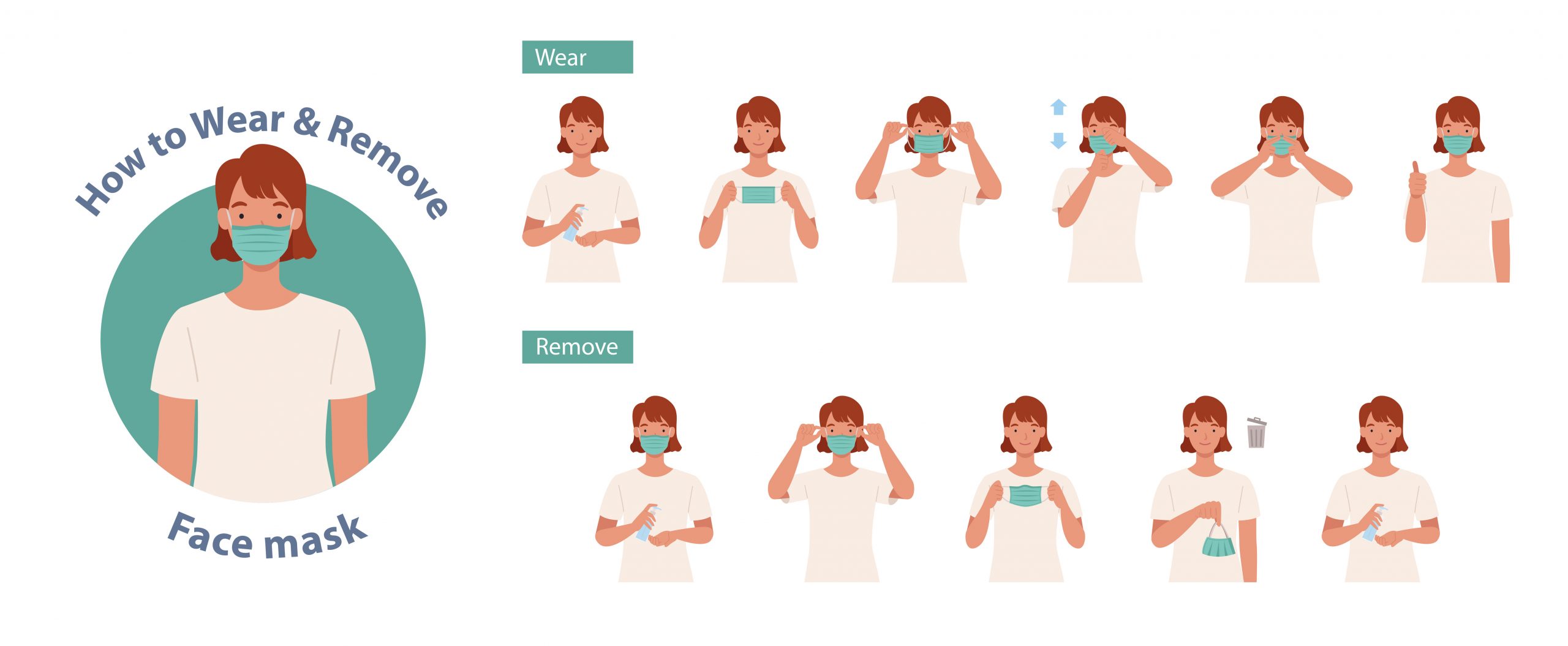 How to Wear & Remove

Face mask

Wear

Remove